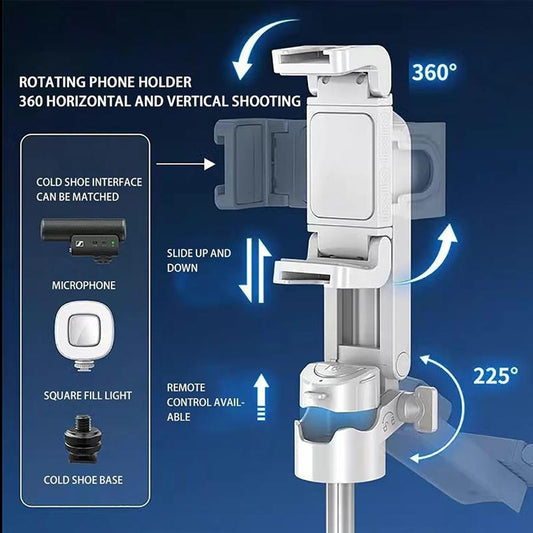 ROTATING PHONE HOLDER
360 HORIZONTAL AND VERTICAL SHOOTING

360°

COLD SHOE INTERFACE CAN BE MATCHED

MICROPHONE

SQUARE FILL LIGHT

COLD SHOE BASE

SLIDE UP AND DOWN

REMOTE CONTROL AVAILABLE

225°