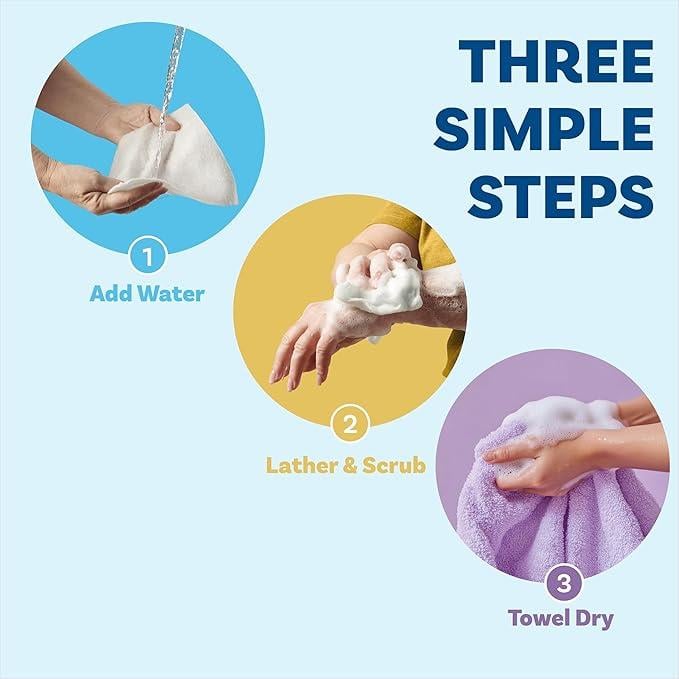 THREE SIMPLE STEPS

1
Add Water

2
Lather & Scrub

3
Towel Dry