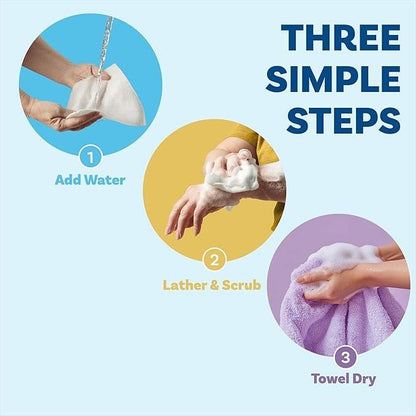 THREE SIMPLE STEPS

1
Add Water

2
Lather & Scrub

3
Towel Dry