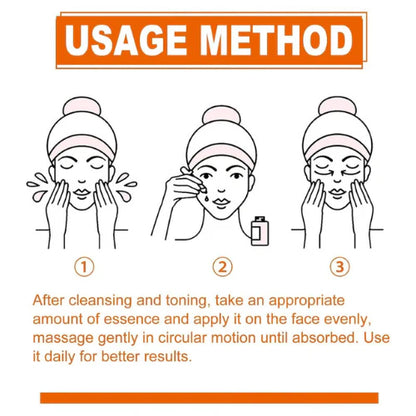 USAGE METHOD

①

②

③

After cleansing and toning, take an appropriate amount of essence and apply it on the face evenly, massage gently in circular motion until absorbed. Use it daily for better results.