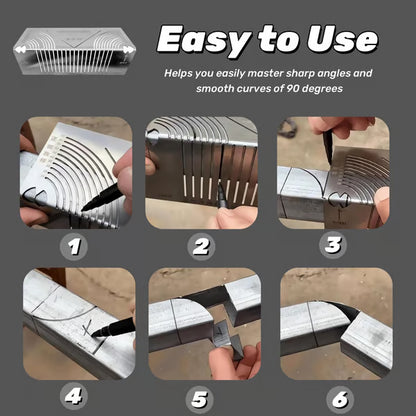 Easy to Use

Helps you easily master sharp angles and smooth curves of 90 degrees

1

2

3

4

5

6