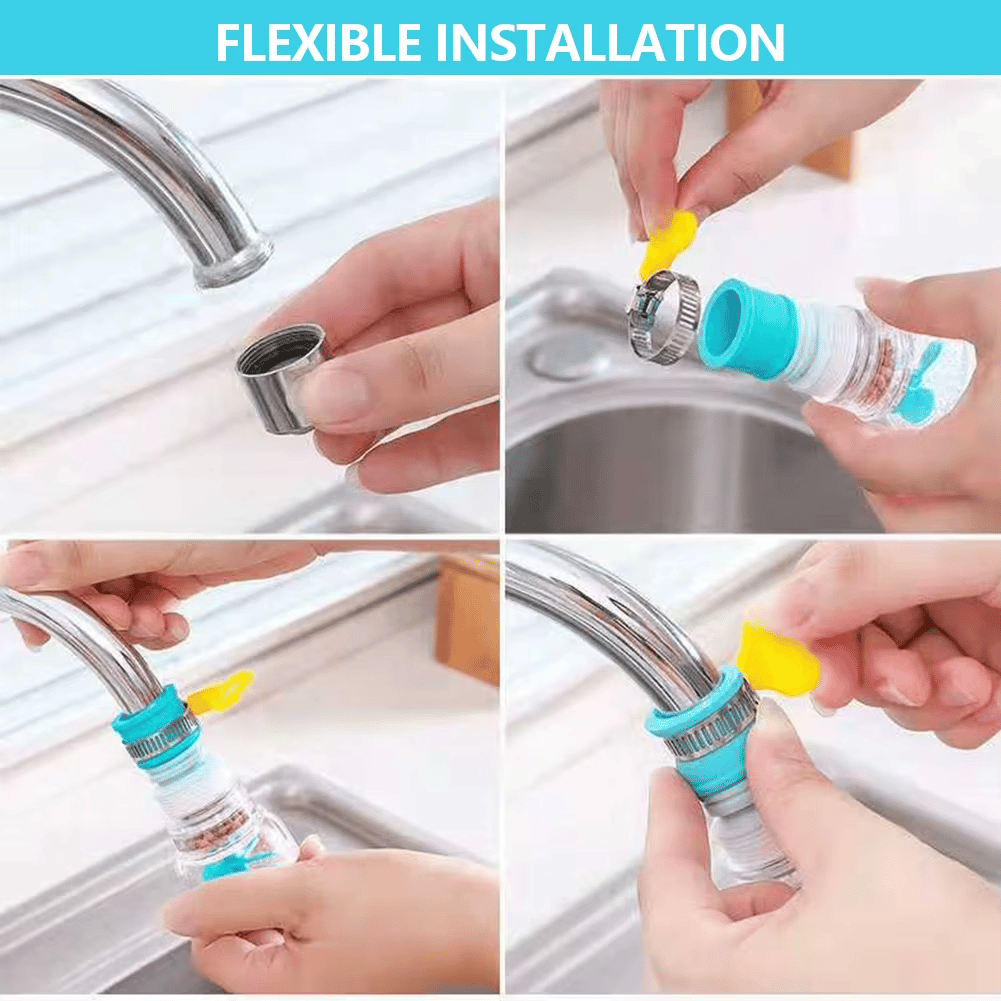 FLEXIBLE INSTALLATION