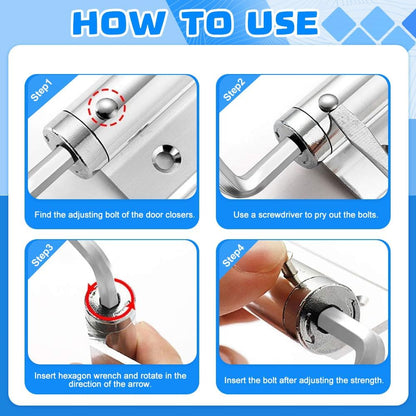 HOW TO USE

Step1

Find the adjusting bolt of the door closers.

Step2

Use a screwdriver to pry out the bolts.

Step3

Insert hexagon wrench and rotate in the direction of the arrow.

Step4

Insert the bolt after adjusting the strength.