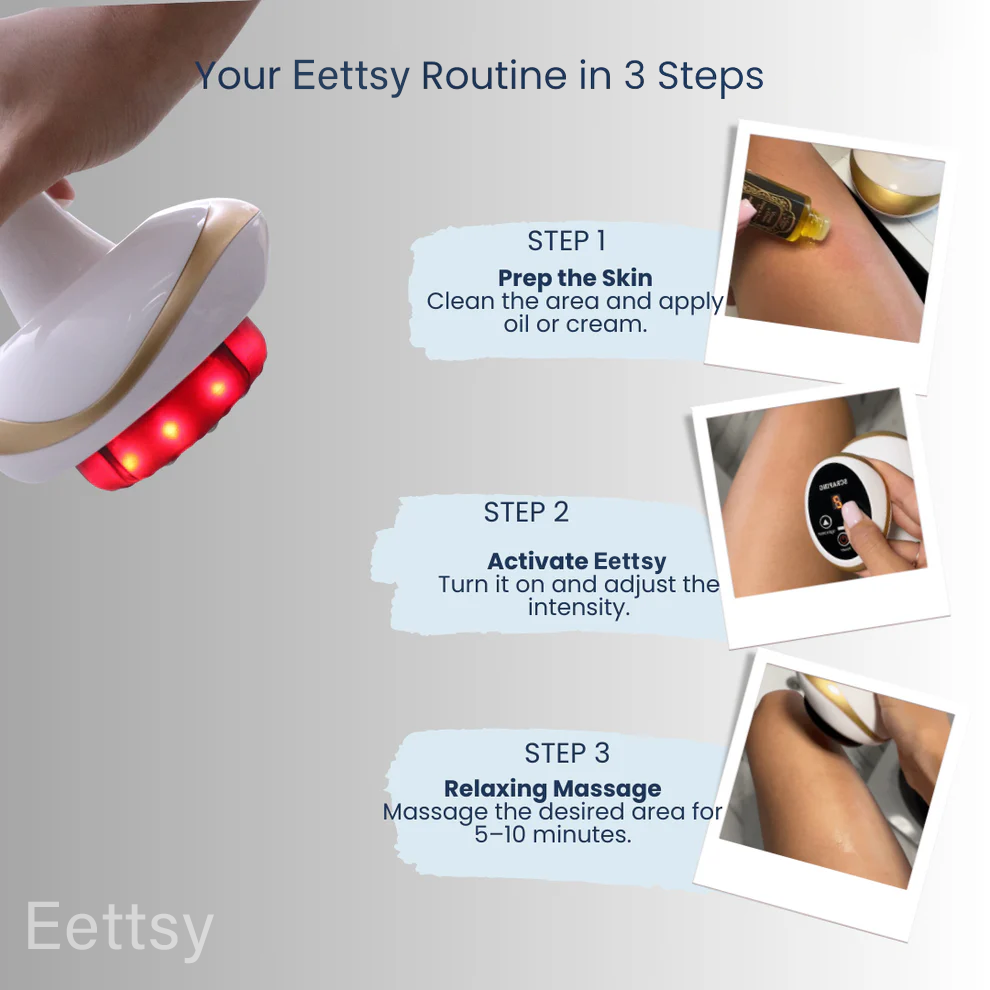 Your Eettsy Routine in 3 Steps

STEP 1

Prep the Skin
Clean the area and apply oil or cream.

STEP 2

Activate Eettsy
Turn it on and adjust the intensity.

STEP 3

Relaxing Massage
Massage the desired area for 5–10 minutes.

Eettsy