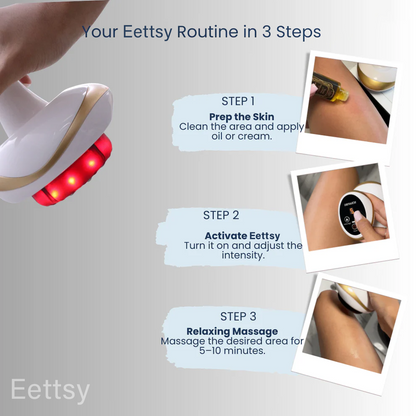 Your Eettsy Routine in 3 Steps

STEP 1
Prep the Skin
Clean the area and apply oil or cream.

STEP 2
Activate Eettsy
Turn it on and adjust the intensity.

STEP 3
Relaxing Massage
Massage the desired area for 5–10 minutes.

Eettsy