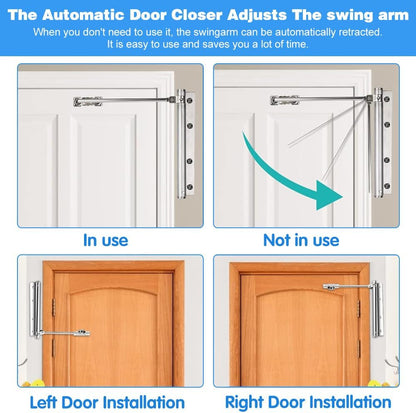 The Automatic Door Closer Adjusts The swing arm

When you don't need to use it, the swingarm can be automatically retracted. It is easy to use and saves you a lot of time.

In use

Not in use

Left Door Installation

Right Door Installation