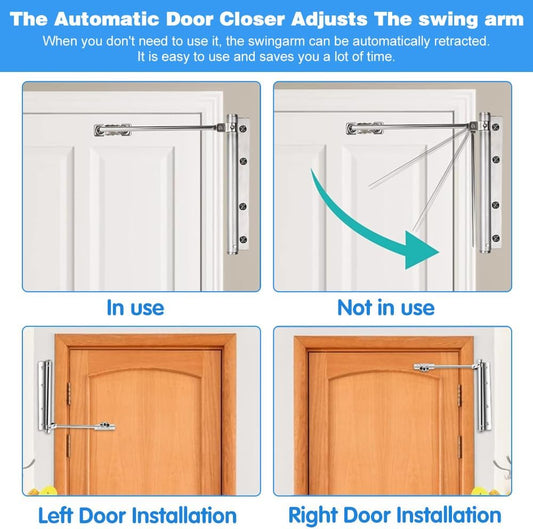 The Automatic Door Closer Adjusts The swing arm

When you don't need to use it, the swingarm can be automatically retracted. It is easy to use and saves you a lot of time.

In use

Not in use

Left Door Installation

Right Door Installation