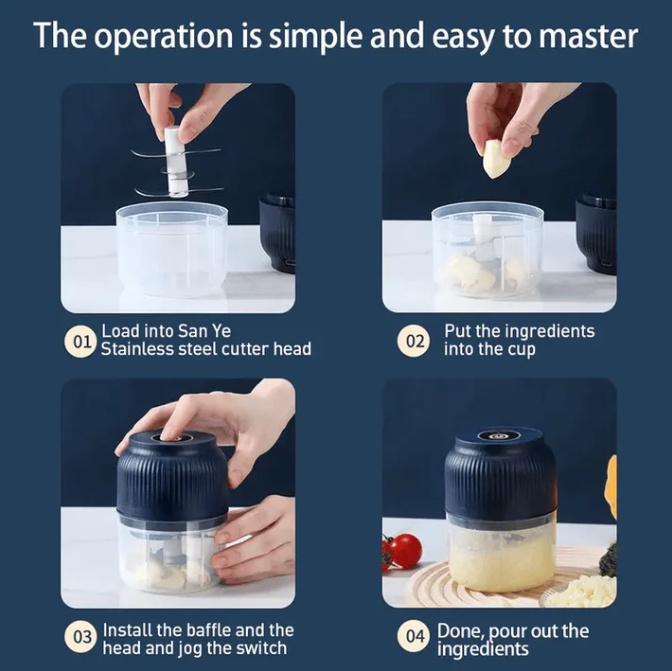 The operation is simple and easy to master

01 Load into San Ye Stainless steel cutter head

02 Put the ingredients into the cup

03 Install the baffle and the head and jog the switch

04 Done, pour out the ingredients