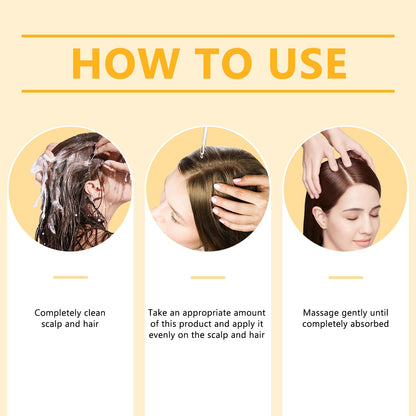 HOW TO USE

Completely clean scalp and hair

Take an appropriate amount of this product and apply it evenly on the scalp and hair

Massage gently until completely absorbed