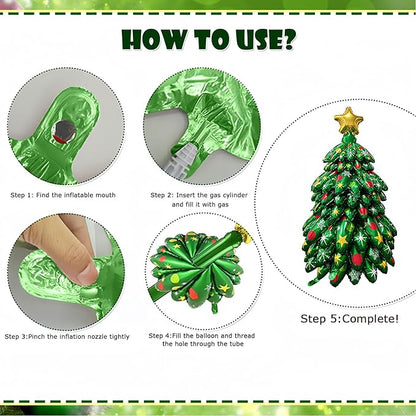 HOW TO USE?

Step 1: Find the inflatable mouth

Step 2: Insert the gas cylinder and fill it with gas

Step 3:Pinch the inflation nozzle tightly

Step 4:Fill the balloon and thread the hole through the tube

Step 5:Complete!