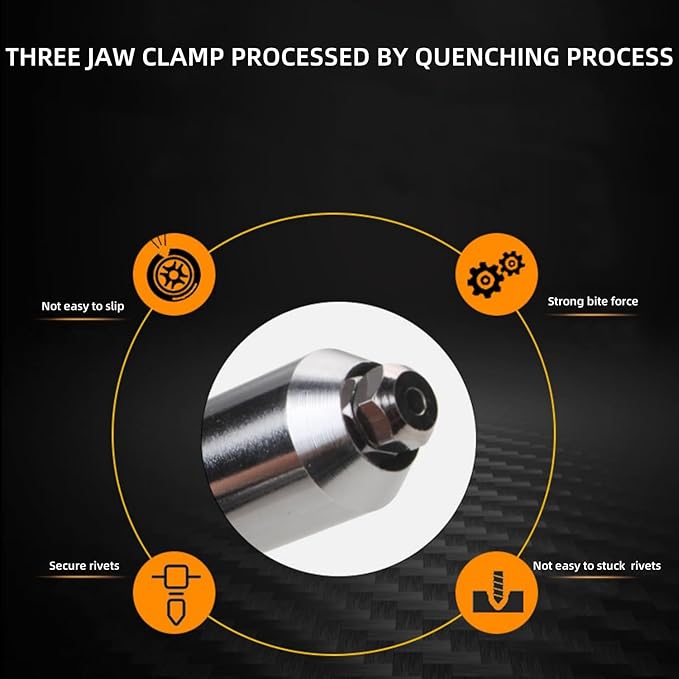 THREE JAW CLAMP PROCESSED BY QUENCHING PROCESS

Not easy to slip

Strong bite force

Secure rivets

Not easy to stuck rivets