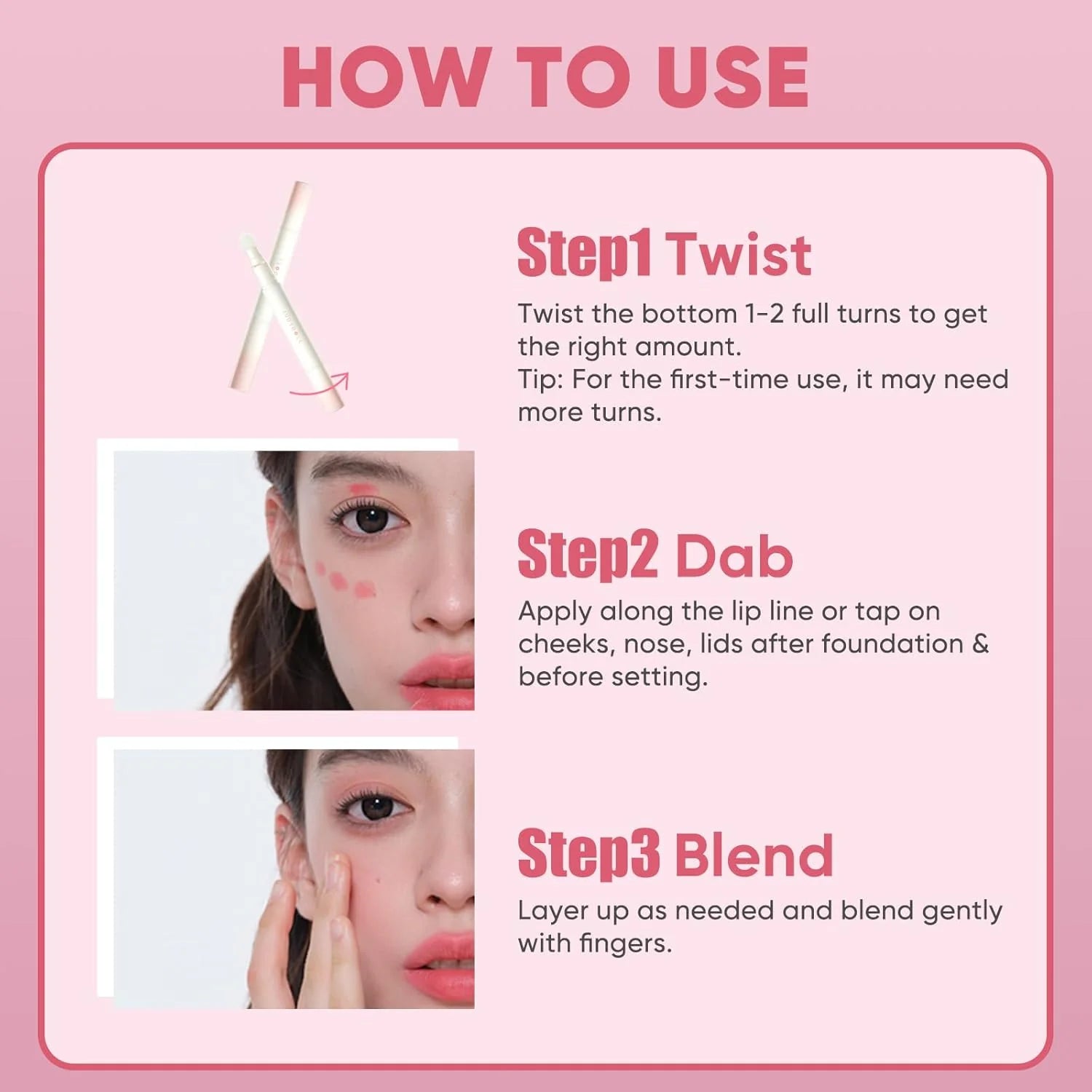 HOW TO USE

Step1 Twist

Twist the bottom 1-2 full turns to get the right amount.
Tip: For the first-time use, it may need more turns.

Step2 Dab

Apply along the lip line or tap on cheeks, nose, lids after foundation & before setting.

Step3 Blend

Layer up as needed and blend gently with fingers.