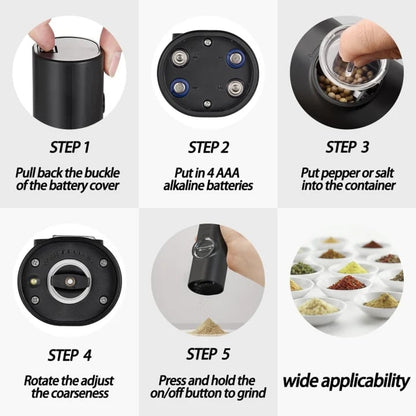 STEP 1
Pull back the buckle of the battery cover

STEP 2
Put in 4 AAA alkaline batteries

STEP 3
Put pepper or salt into the container

STEP 4
Rotate the adjust the coarseness

STEP 5
Press and hold the on/off button to grind

wide applicability