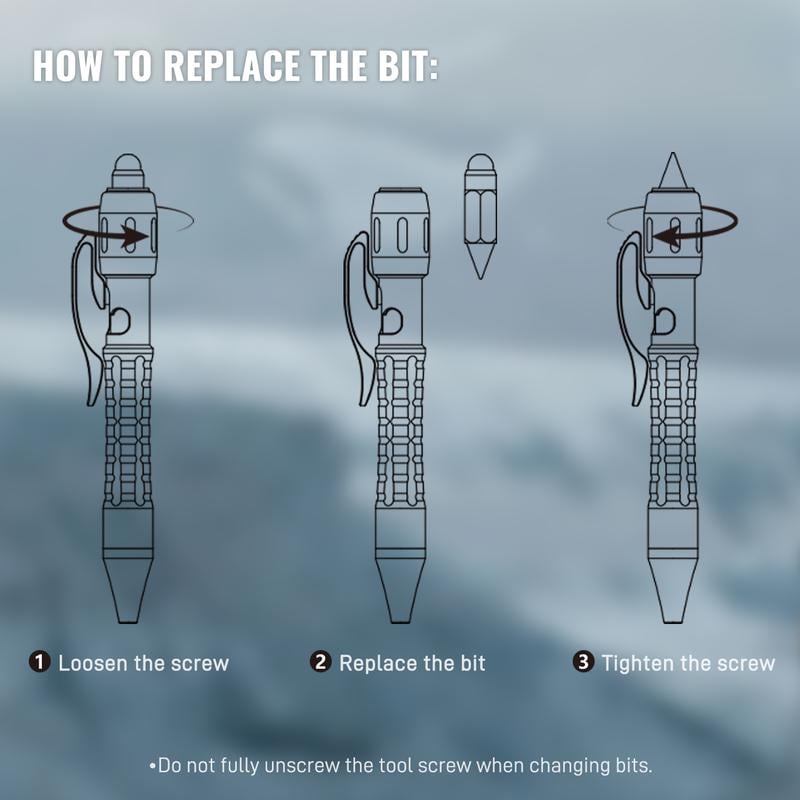 HOW TO REPLACE THE BIT:

❶ Loosen the screw

❷ Replace the bit

❸ Tighten the screw

•Do not fully unscrew the tool screw when changing bits.