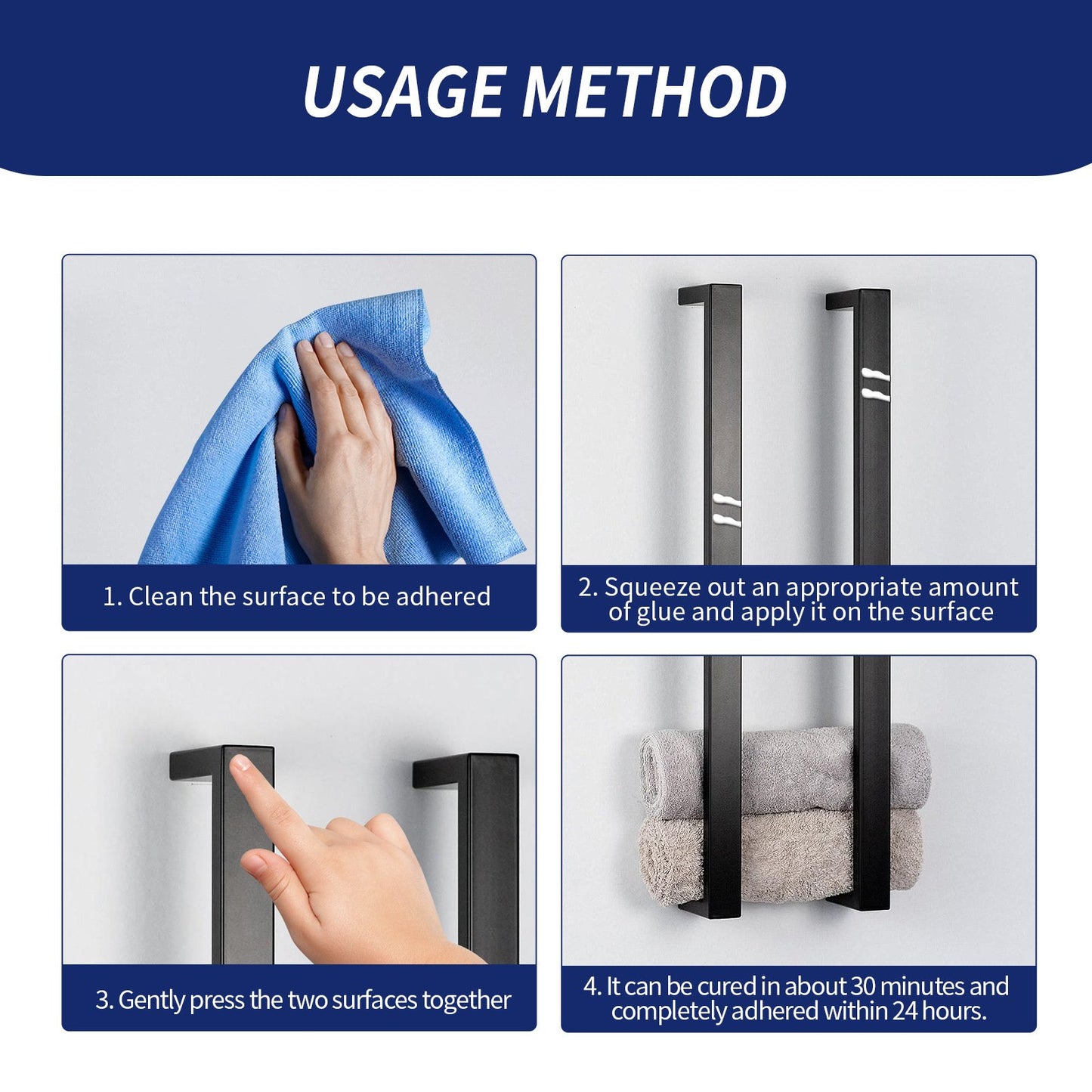 USAGE METHOD

1. Clean the surface to be adhered

2. Squeeze out an appropriate amount of glue and apply it on the surface

3. Gently press the two surfaces together

4. It can be cured in about 30 minutes and completely adhered within 24 hours.