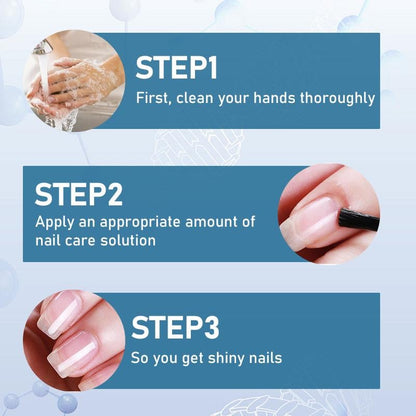 STEP1
First, clean your hands thoroughly

STEP2
Apply an appropriate amount of nail care solution

STEP3
So you get shiny nails