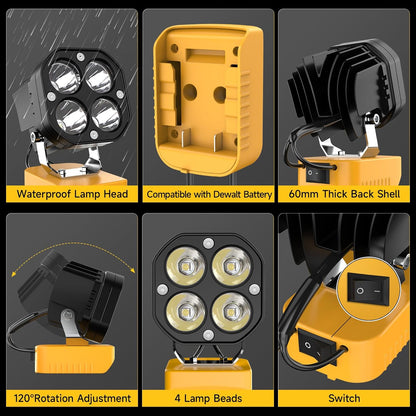 Waterproof Lamp Head

Compatible with Dewalt Battery

60mm Thick Back Shell

120°Rotation Adjustment

4 Lamp Beads

Switch