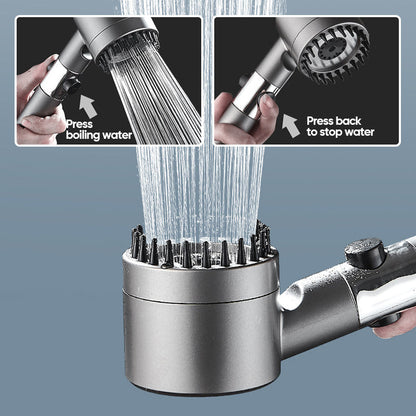 Press boiling water

Press back to stop water